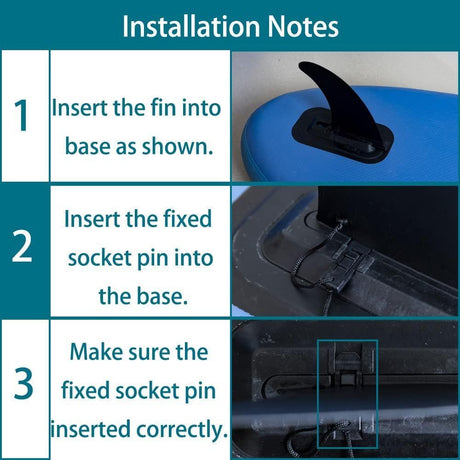 Installation Notes

1

Insert the fin into base as shown.

2

Insert the fixed socket pin into the base.

3

Make sure the fixed socket pin inserted correctly.